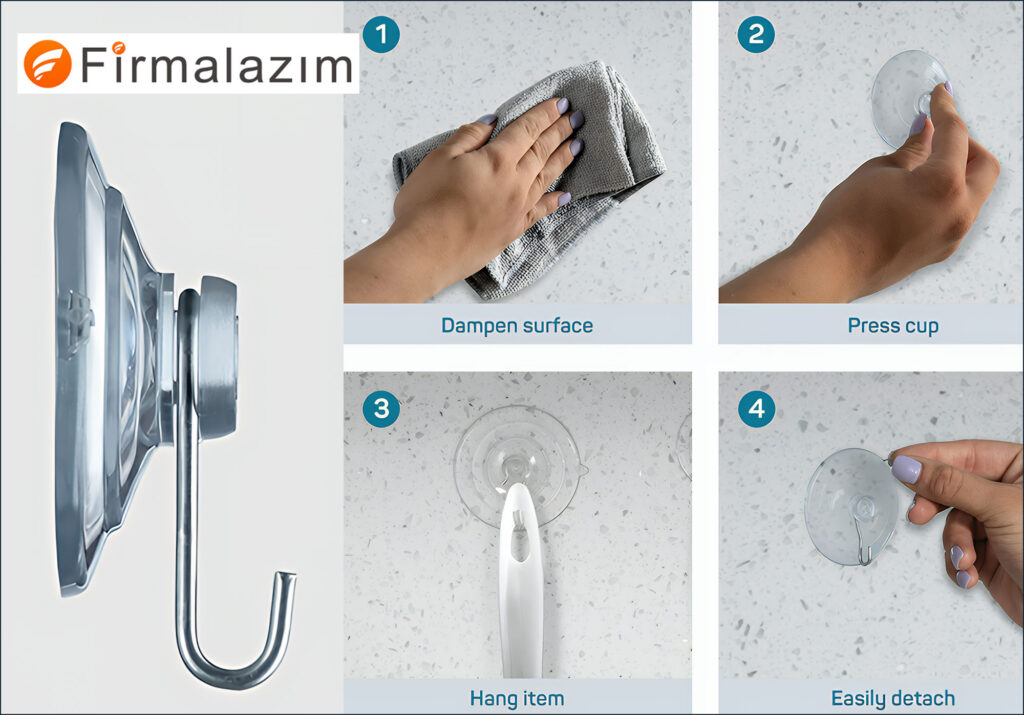 Firmalazım

1

Dampen surface

2

Press cup

3

Hang item

4

Easily detach